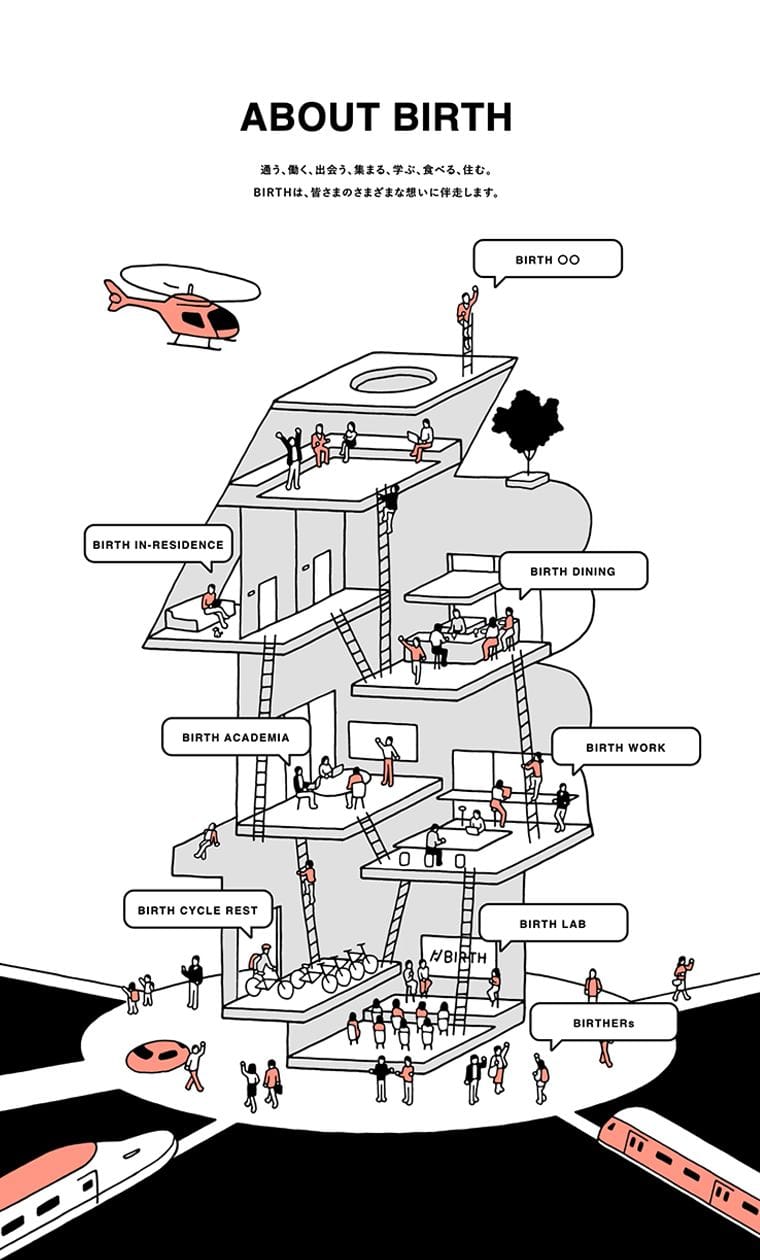 ABOUT BIRTH

通う、働く、出会う、集まる、学ぶ、食べる、住む。
BIRTHは、皆さまのさまざまな想いに伴走します。

BIRTH ○○

BIRTH IN-RESIDENCE

BIRTH DINING

BIRTH ACADEMIA

BIRTH WORK

BIRTH CYCLE REST

BIRTH LAB

BIRTH

BIRTHERs